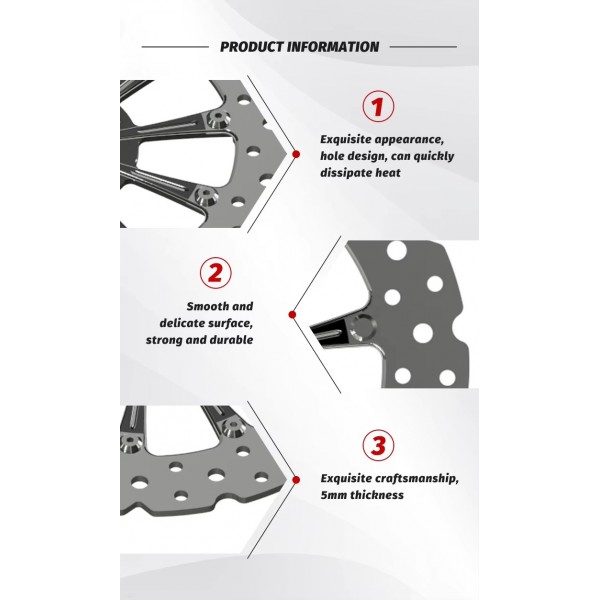 PRODUCT INFORMATION

1

Exquisite appearance, hole design, can quickly dissipate heat

2

Smooth and delicate surface, strong and durable

3

Exquisite craftsmanship, 5mm thickness